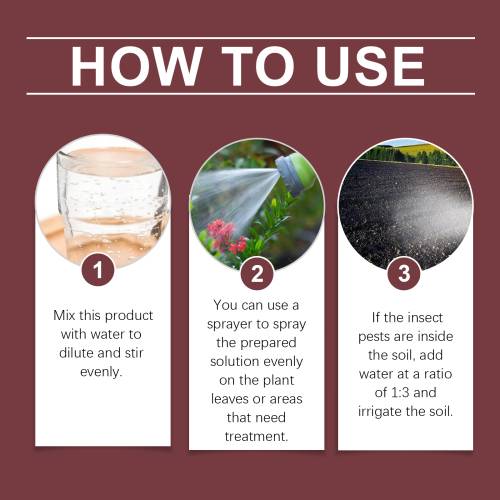 HOW TO USE

1

Mix this product with water to dilute and stir evenly.

2

You can use a sprayer to spray the prepared solution evenly on the plant leaves or areas that need treatment.

3

If the insect pests are inside the soil, add water at a ratio of 1:3 and irrigate the soil.