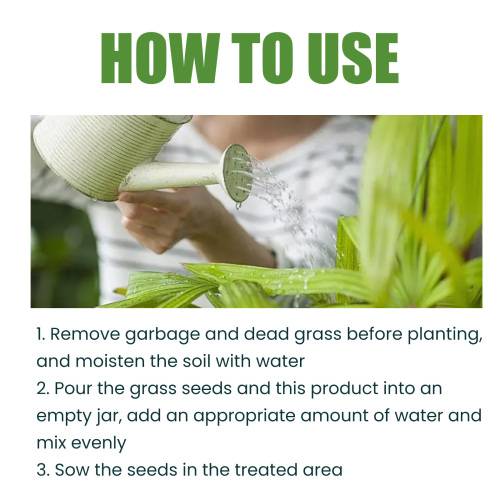 HOW TO USE

1. Remove garbage and dead grass before planting, and moisten the soil with water
2. Pour the grass seeds and this product into an empty jar, add an appropriate amount of water and mix evenly
3. Sow the seeds in the treated area