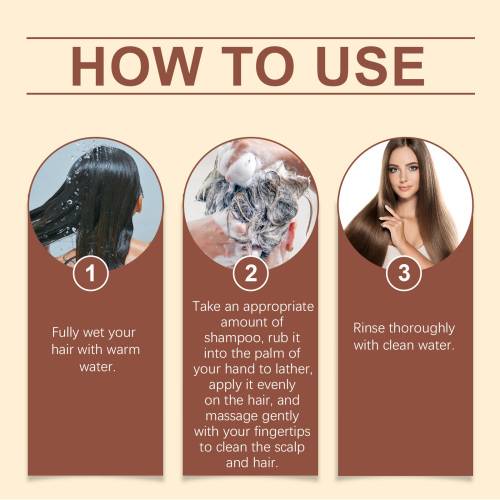 HOW TO USE

1

Fully wet your hair with warm water.

2

Take an appropriate amount of shampoo, rub it into the palm of your hand to lather, apply it evenly on the hair, and massage gently with your fingertips to clean the scalp and hair.

3

Rinse thoroughly with clean water.