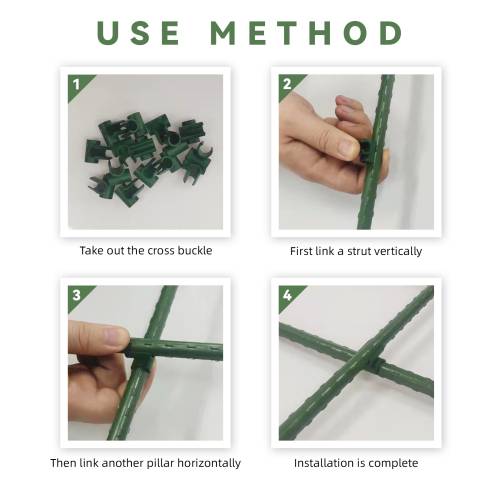 USE METHOD

1

Take out the cross buckle

2

First link a strut vertically

3

Then link another pillar horizontally

4

Installation is complete