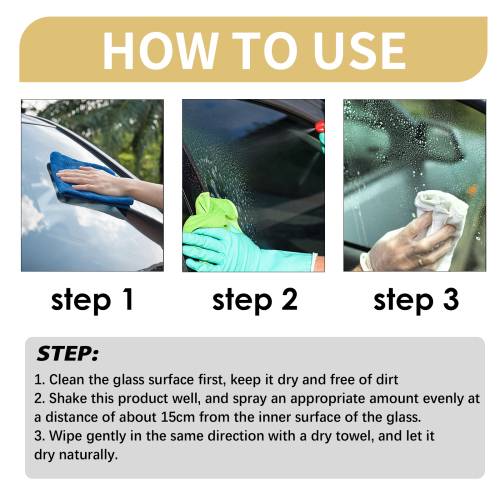 HOW TO USE

step 1

step 2

step 3

STEP:

1. Clean the glass surface first, keep it dry and free of dirt
2. Shake this product well, and spray an appropriate amount evenly at a distance of about 15cm from the inner surface of the glass.
3. Wipe gently in the same direction with a dry towel, and let it dry naturally.